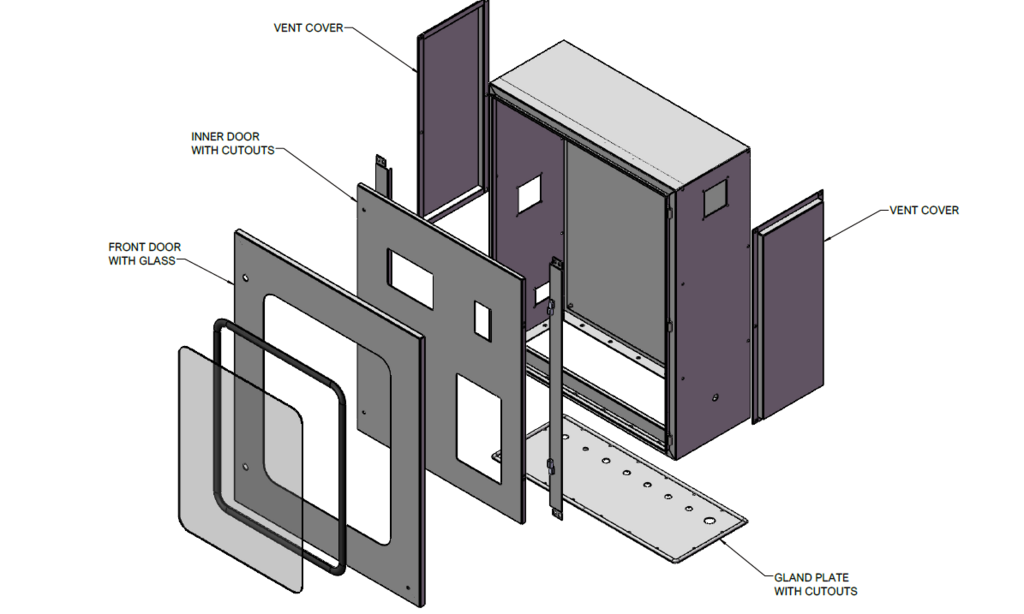 VENT COVER

INNER DOOR
WITH CUTOUTS

FRONT DOOR
WITH GLASS

VENT COVER

GLAND PLATE
WITH CUTOUTS